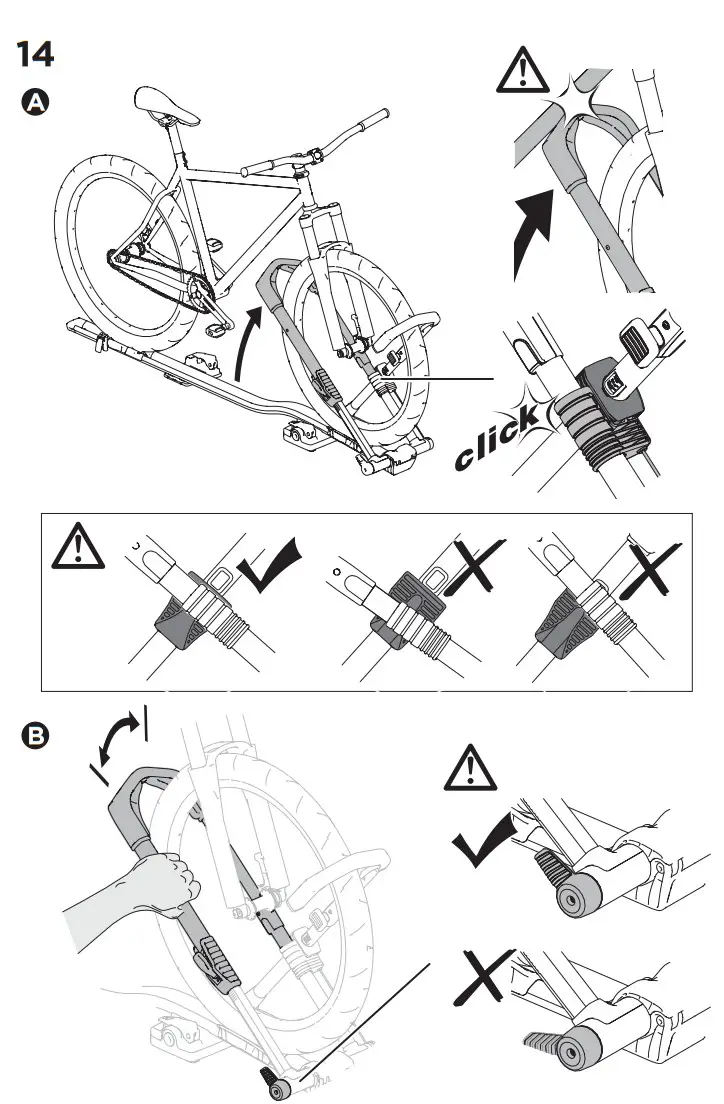 14
A
click
B