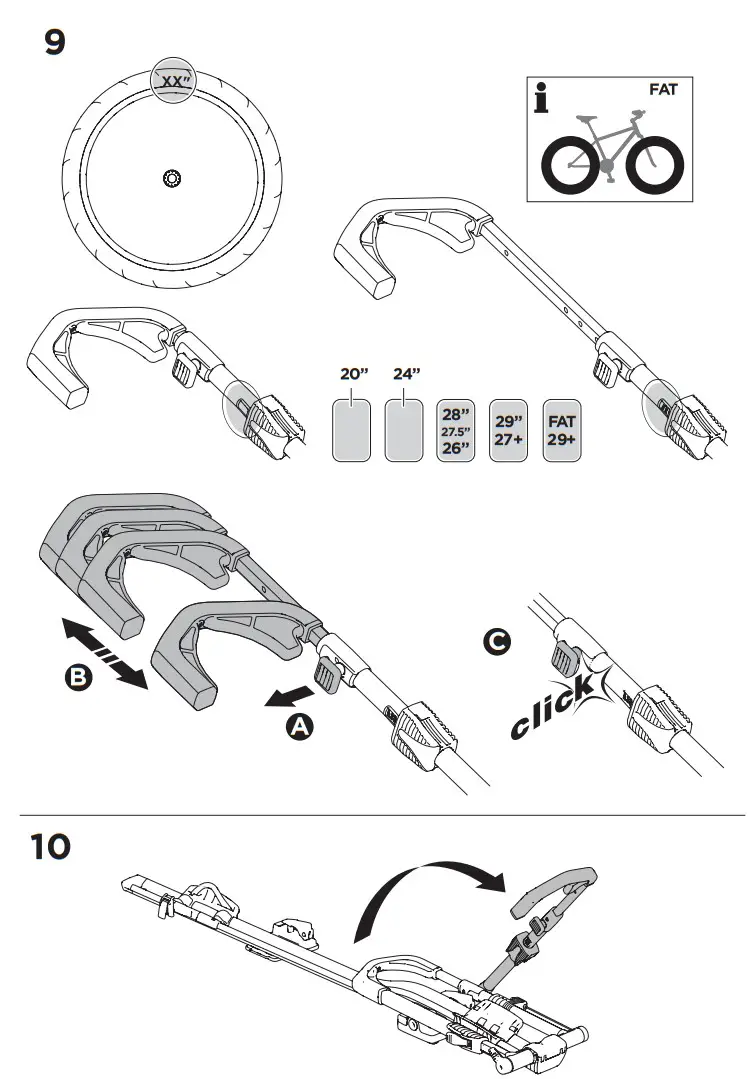 9

XX"

i FAT

20"

24"

28"
27.5"
26"

29"
27+

FAT
29+

B

A

C

click

10