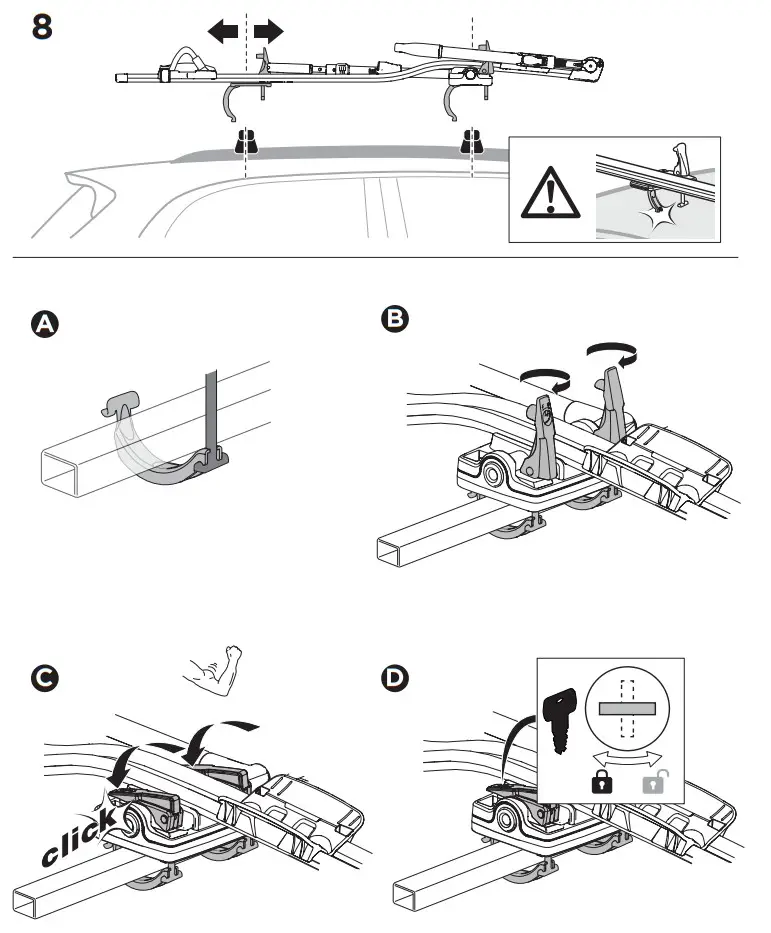 8

A

B

C

click

D