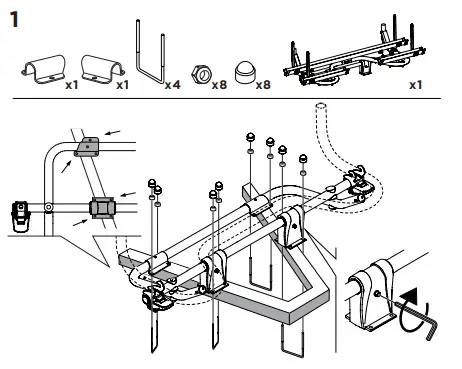 1

x1 x1 x4 x8 x8 x1