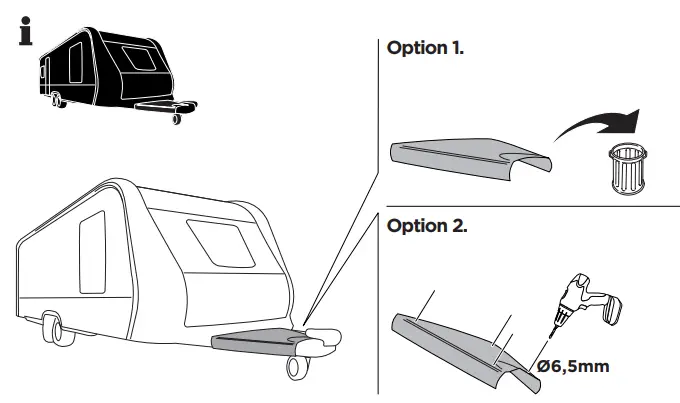 i

Option 1.

Option 2.

Ø6,5mm