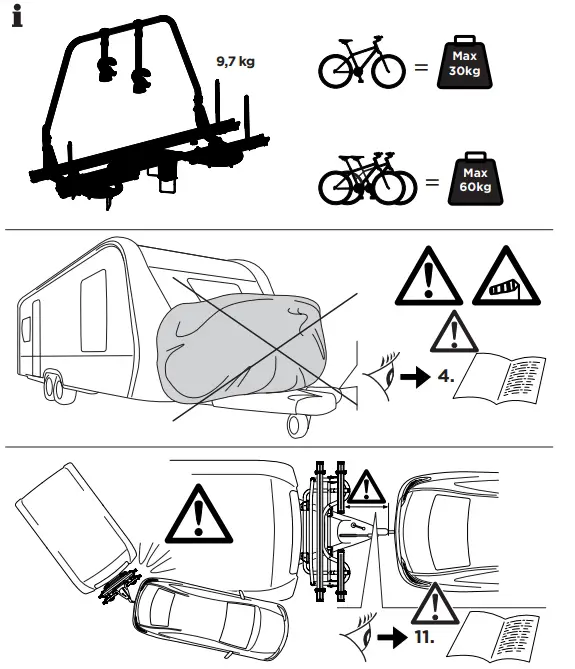 i

9,7 kg

=
Max
30kg

=
Max
60kg

4.

11.