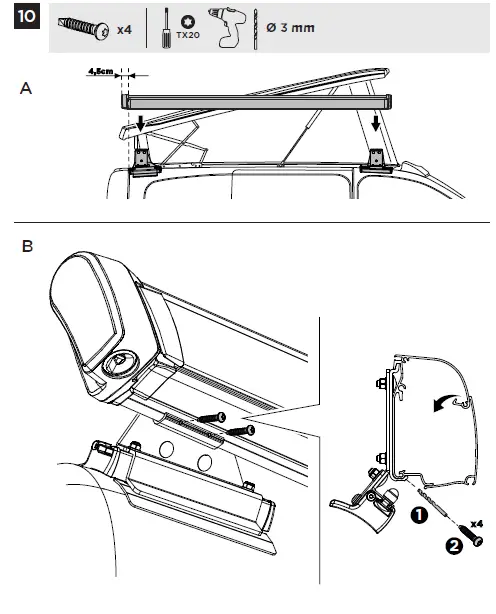 10

x4

TX20

Ø 3 mm

A

4,5cm

B

1

2

x4