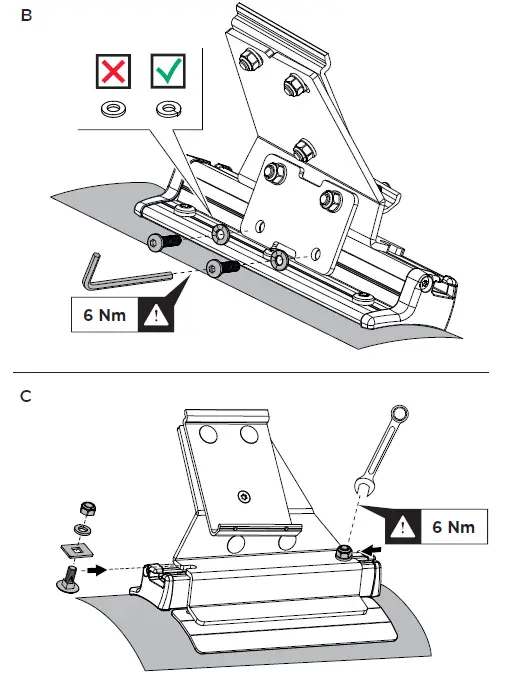 B

6 Nm

C

6 Nm