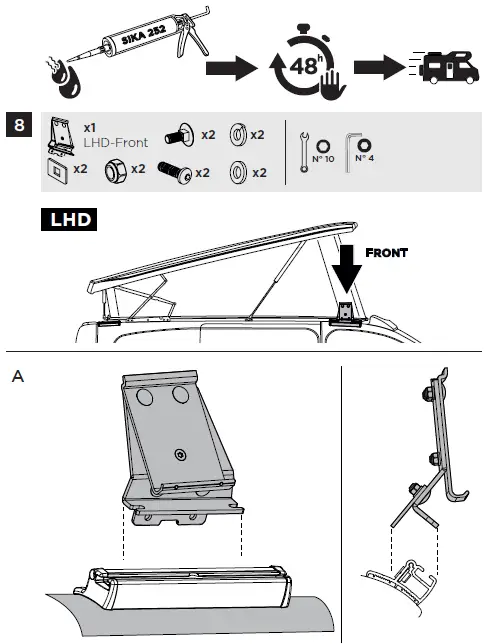 SIKA 252

48h

8

x1
LHD-Front

x2

x2

x2

x2

x2

x2

N° 10

N° 4

LHD

FRONT

A