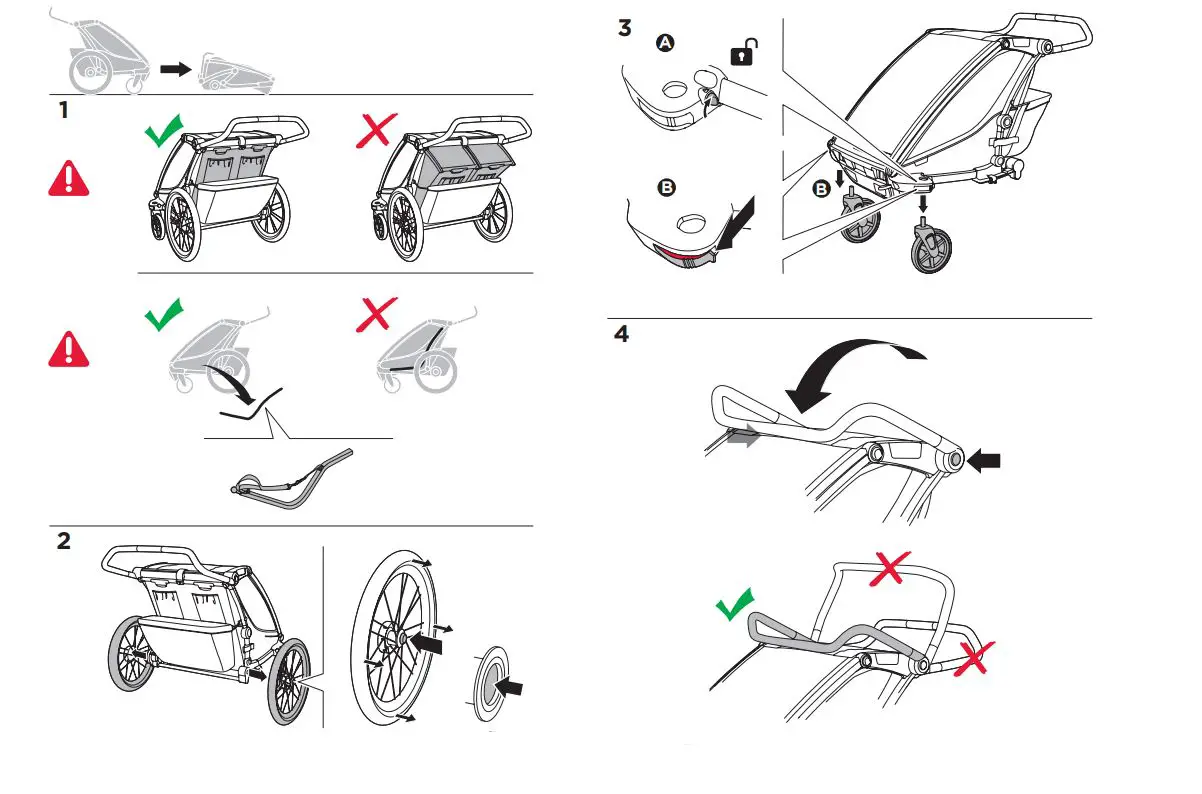 1

2

3

A

B

B

4