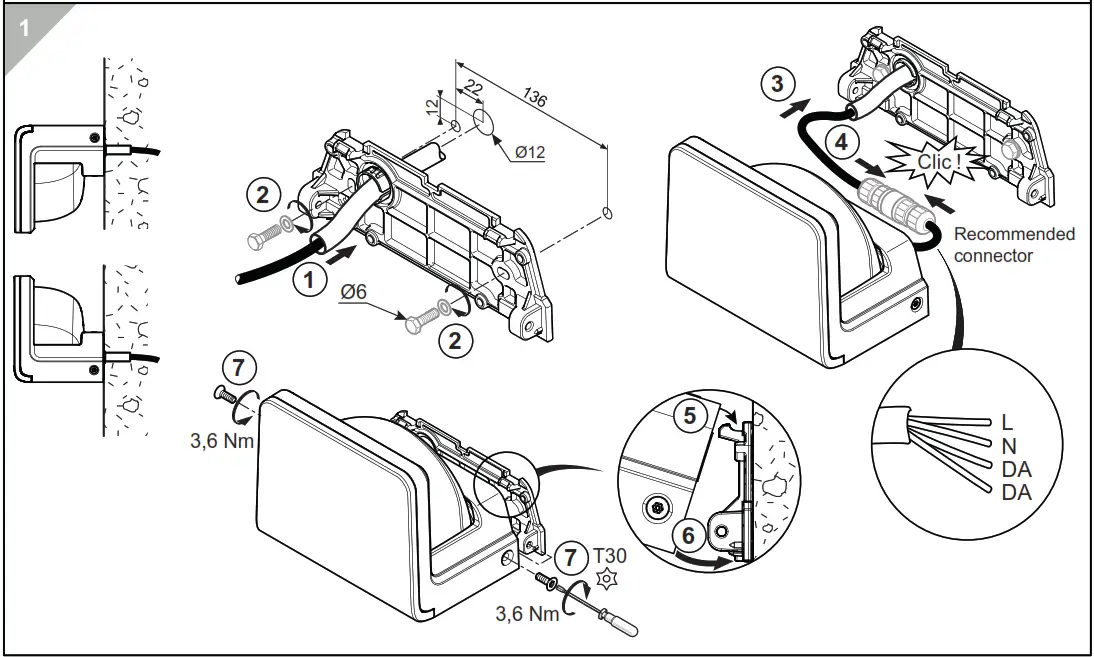 1

12
22
136
Ø12
2
1
Ø6
2
3
4
Clic !
Recommended connector
L
N
DA
DA
7
3,6 Nm
5
6
7
T30
3,6 Nm