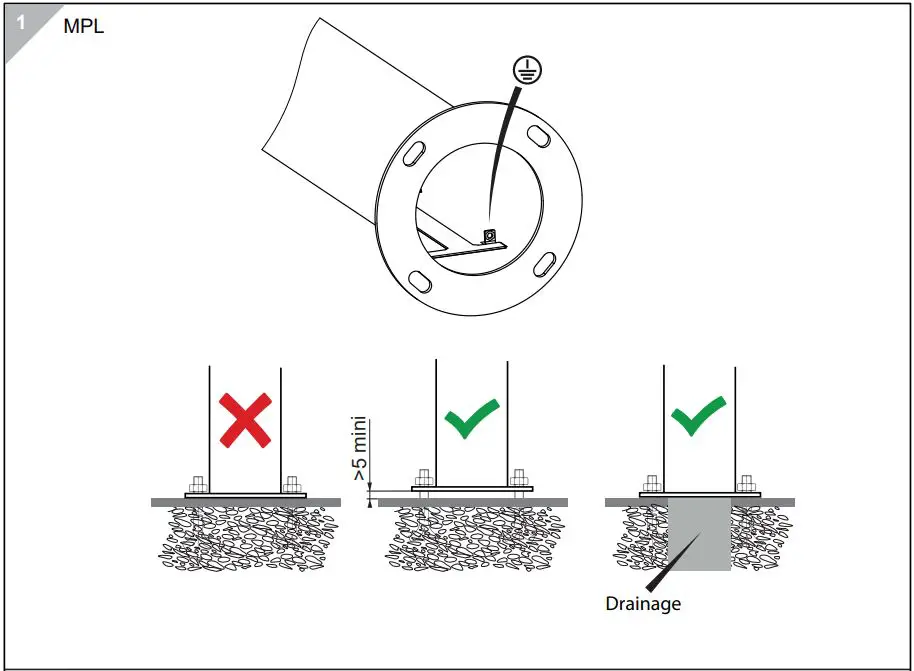 1

MPL

>5 mini

Drainage