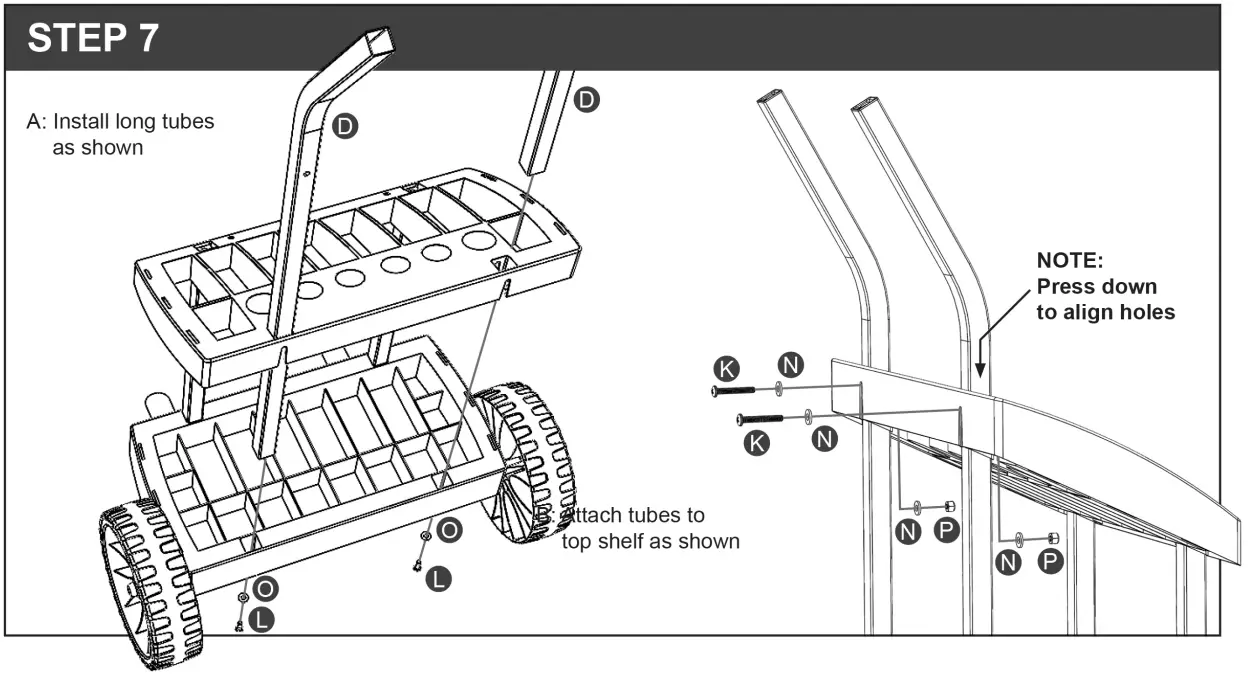 STEP 7

A: Install long tubes as shown

D

D

B: Attach tubes to top shelf as shown

O

L

O

L

NOTE: Press down to align holes

K

N

K

N

N

P

N

P