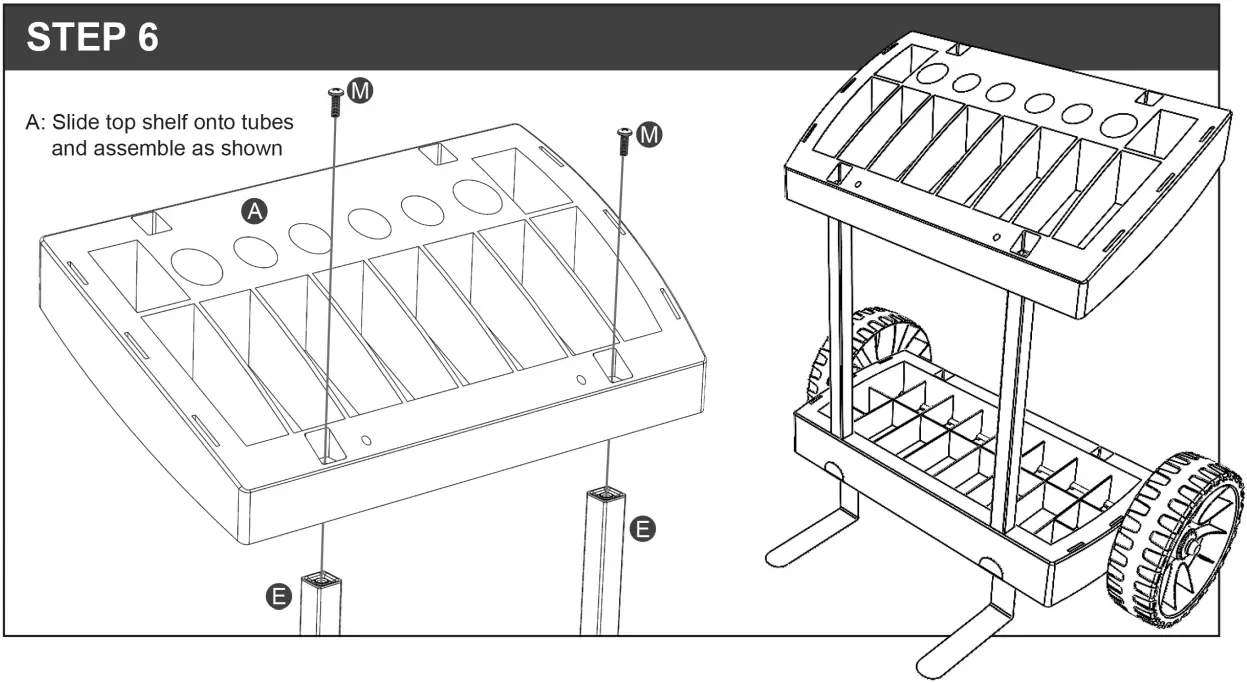 STEP 6

A: Slide top shelf onto tubes and assemble as shown

M

M

A

E

E