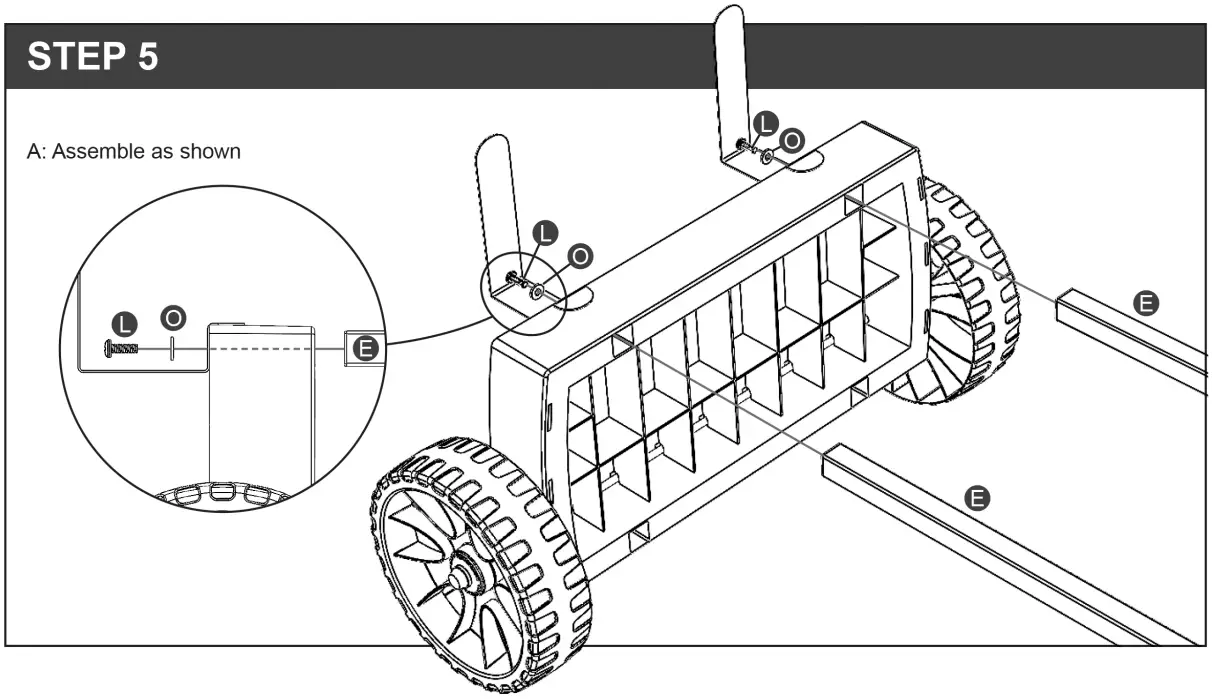 STEP 5

A: Assemble as shown

L
O
E
L
O
L
O
E
E