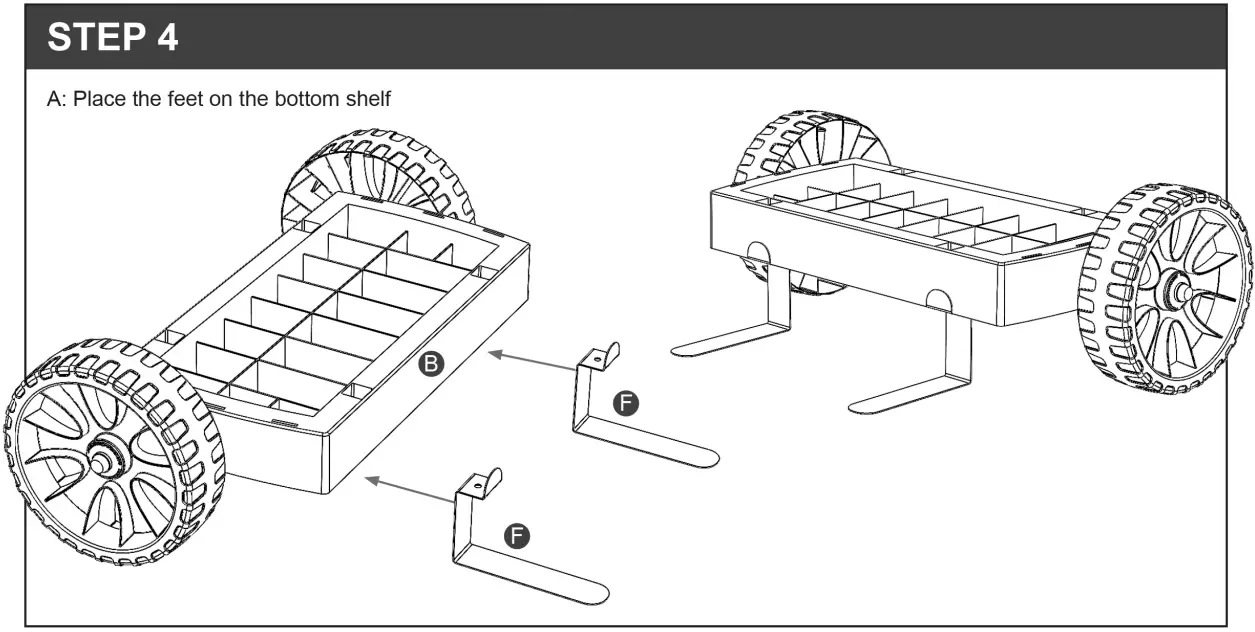 STEP 4

A: Place the feet on the bottom shelf

B

F

F