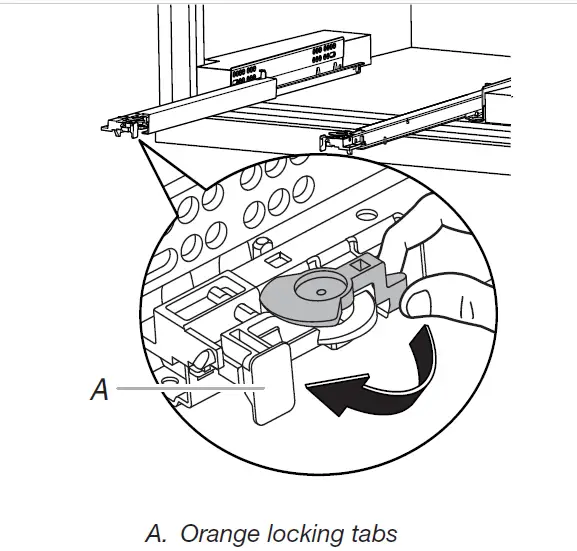 A

A. Orange locking tabs