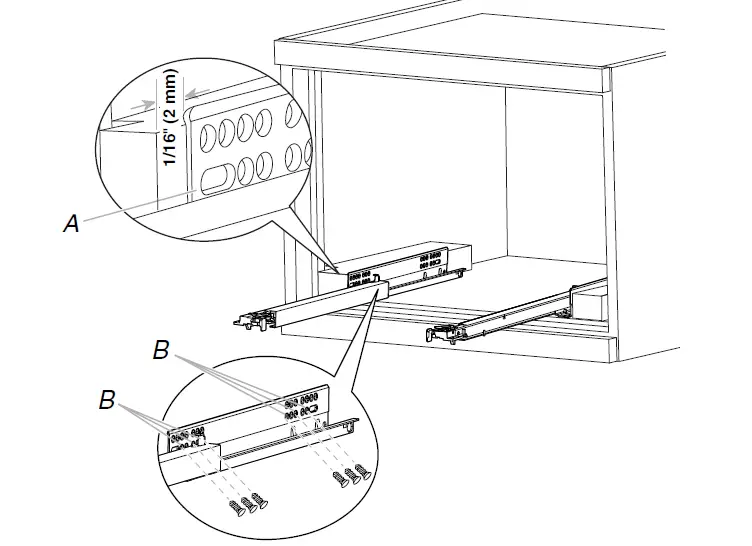 1/16" (2 mm)
A
B
B