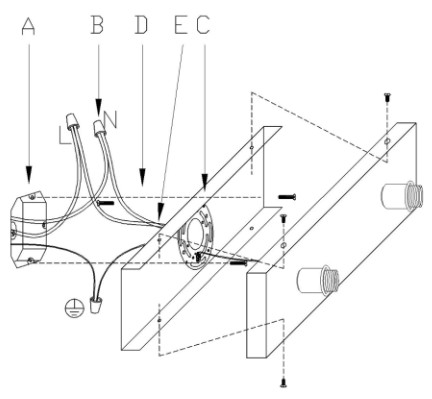 A B D E C

L N