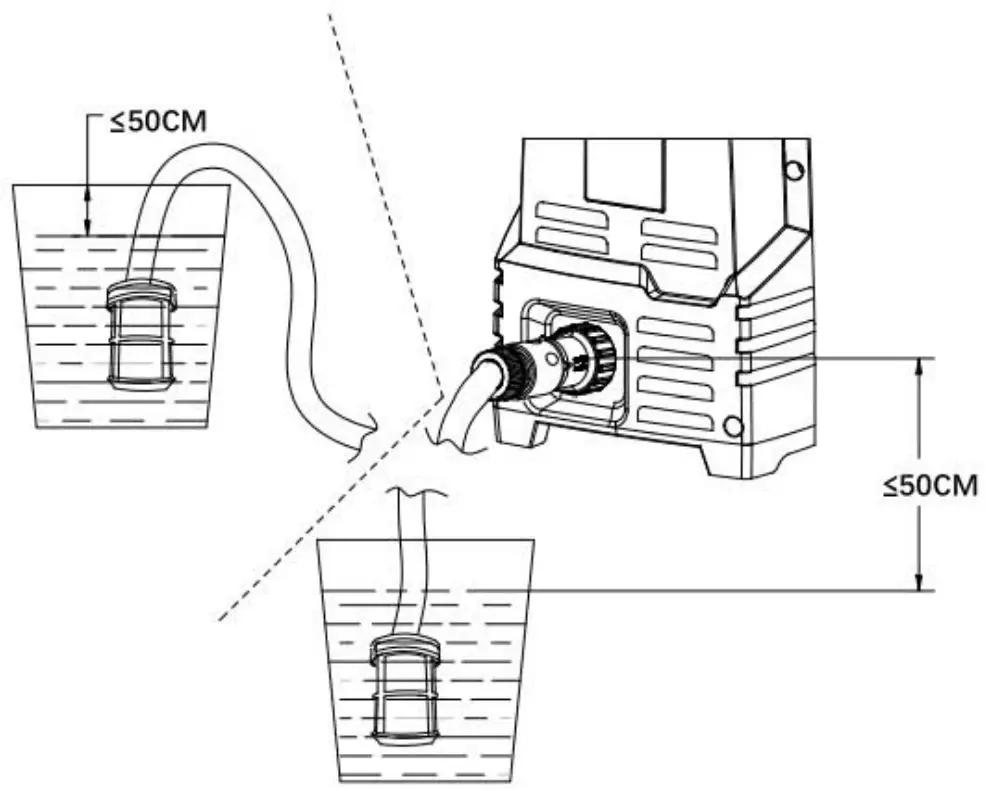 ≤50CM

≤50CM