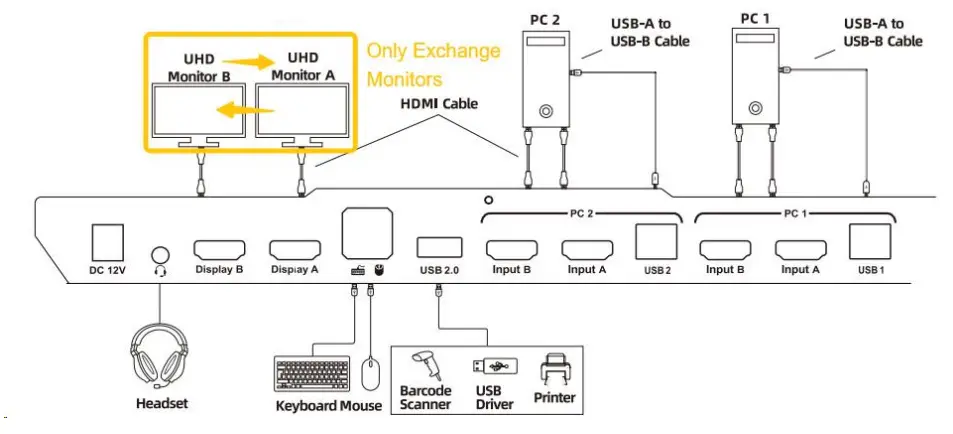 UHD Monitor B

UHD Monitor A

Only Exchange Monitors

HDMI Cable

PC 2

USB-A to USB-B Cable

PC 1

USB-A to USB-B Cable

PC 2

PC 1

DC 12V

Display B

Display A

USB 2.0

Input B

Input A

USB 2

Input B

Input A

USB 1

Headset

Keyboard Mouse

Barcode Scanner

USB Driver

Printer