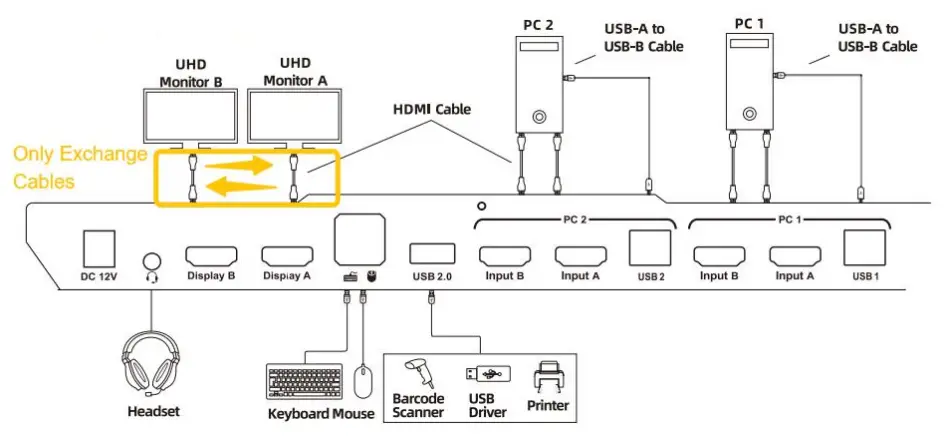 PC 2

USB-A to USB-B Cable

PC 1

USB-A to USB-B Cable

UHD Monitor B

UHD Monitor A

HDMI Cable

Only Exchange Cables

PC 2

PC 1

DC 12V

Display B

Display A

USB 2.0

Input B

Input A

USB 2

Input B

Input A

USB 1

Headset

Keyboard Mouse

Barcode Scanner

USB Driver

Printer