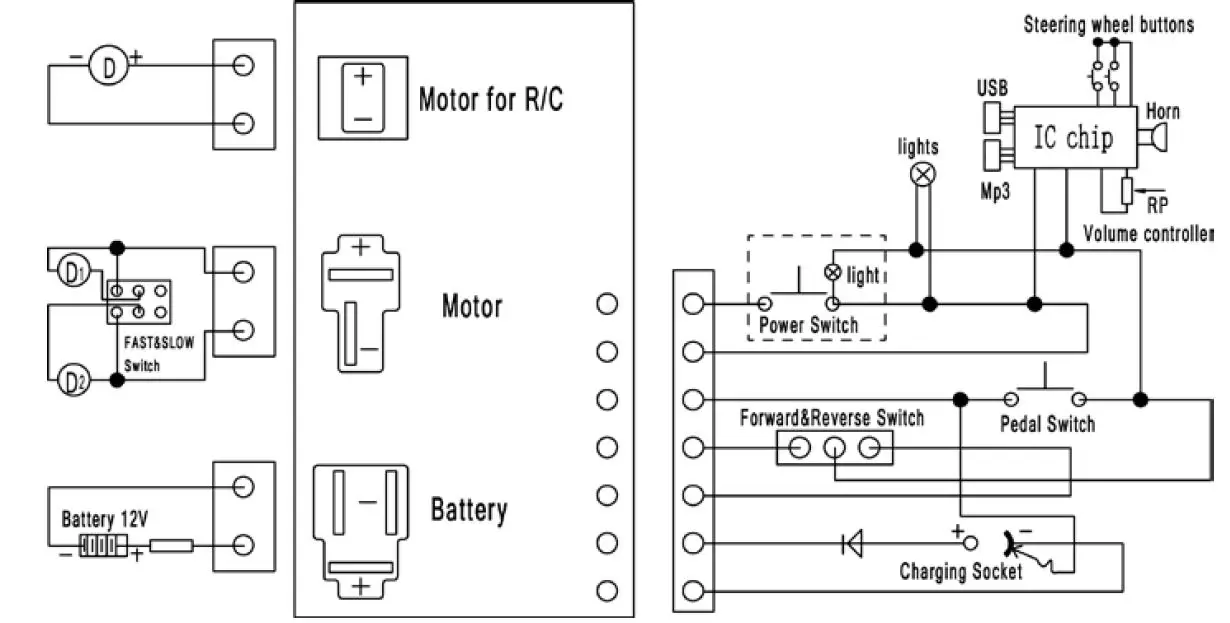 − D +

D1
FAST&SLOW Switch
D2

Battery 12V
− +

+
−
Motor for R/C

+
−
Motor

−
+
Battery

Steering wheel buttons
USB
IC chip
Horn
Mp3
RP
Volume controller
lights
light
Power Switch
Pedal Switch
Forward&Reverse Switch
+
−
Charging Socket