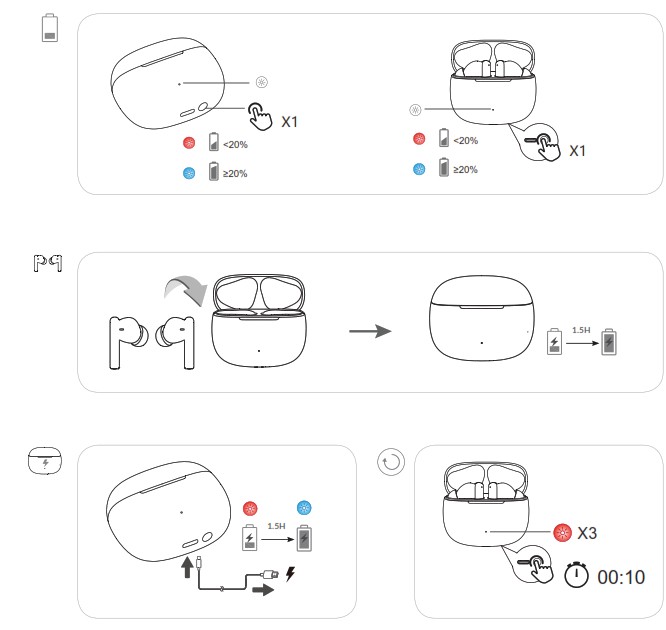 X1

<20%

≥20%

<20%

≥20%

X1

1.5H

1.5H

X3

00:10