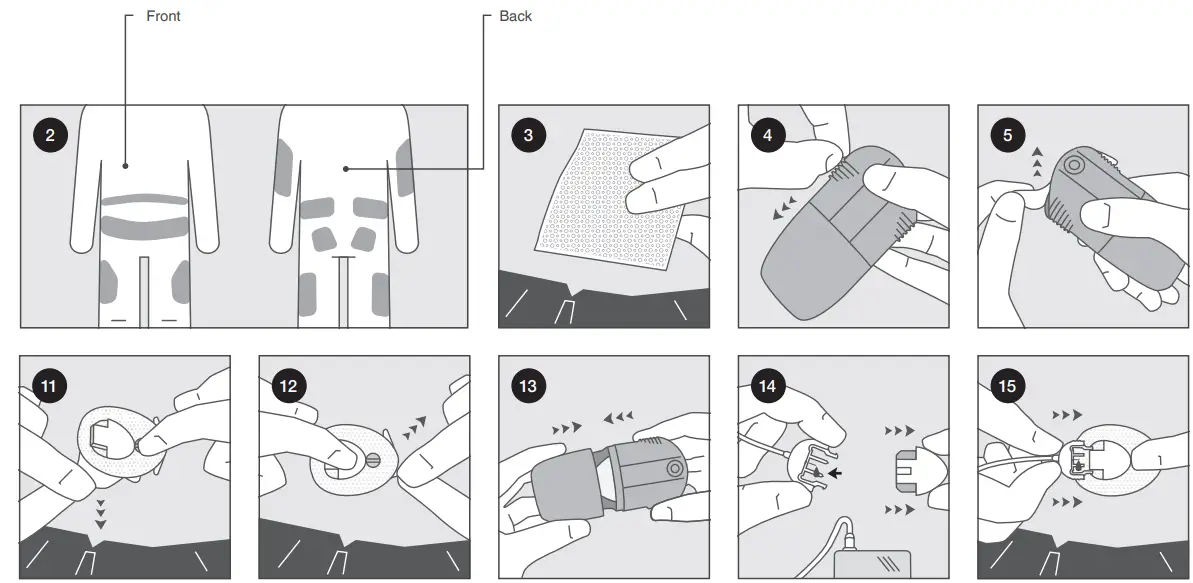 Front

Back

2

3

4

5

11

12

13

14

15