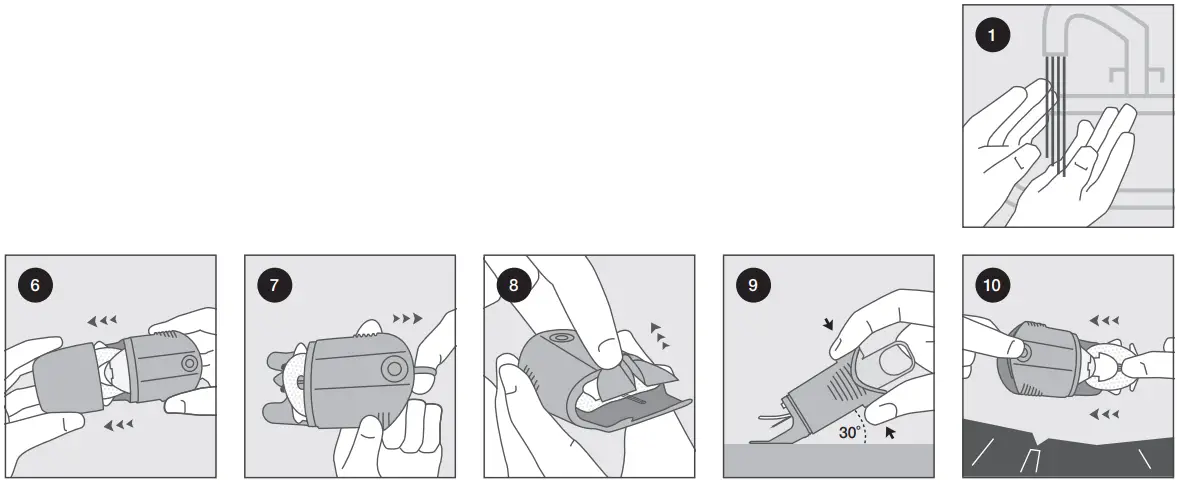 1

6

7

8

9

30°

10