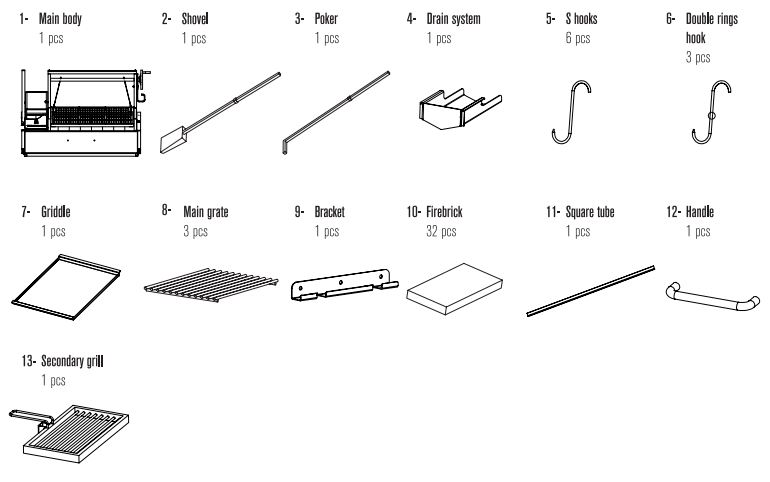 1- Main body
1 pcs

2- Shovel
1 pcs

3- Poker
1 pcs

4- Drain system
1 pcs

5- S hooks
6 pcs

6- Double rings hook
3 pcs

7- Griddle
1 pcs

8- Main grate
3 pcs

9- Bracket
1 pcs

10- Firebrick
32 pcs

11- Square tube
1 pcs

12- Handle
1 pcs

13- Secondary grill
1 pcs