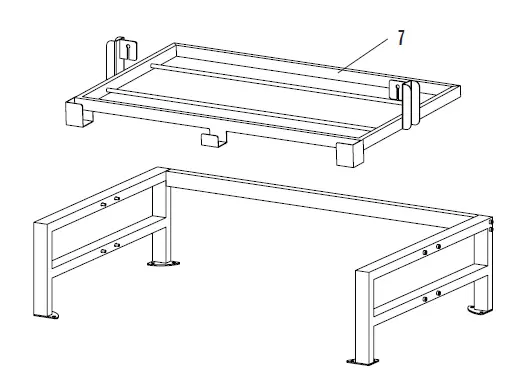 7