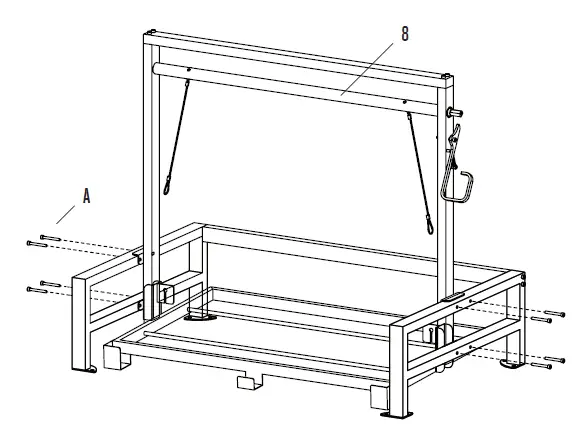 8

A