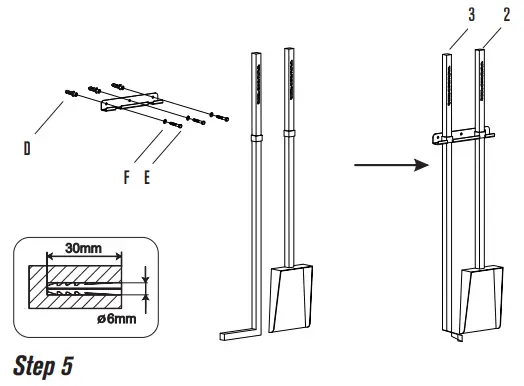 3 2

D

F E

30mm

ø6mm

Step 5