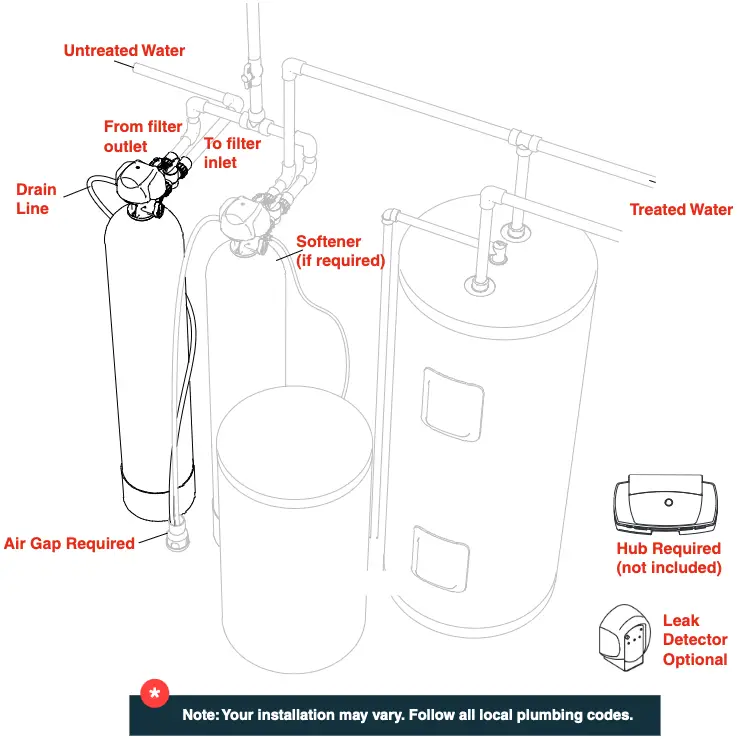 Untreated Water

From filter outlet

To filter inlet

Drain Line

Treated Water

Softener (if required)

Air Gap Required

Hub Required (not included)

Leak Detector Optional

*

Note: Your installation may vary. Follow all local plumbing codes.