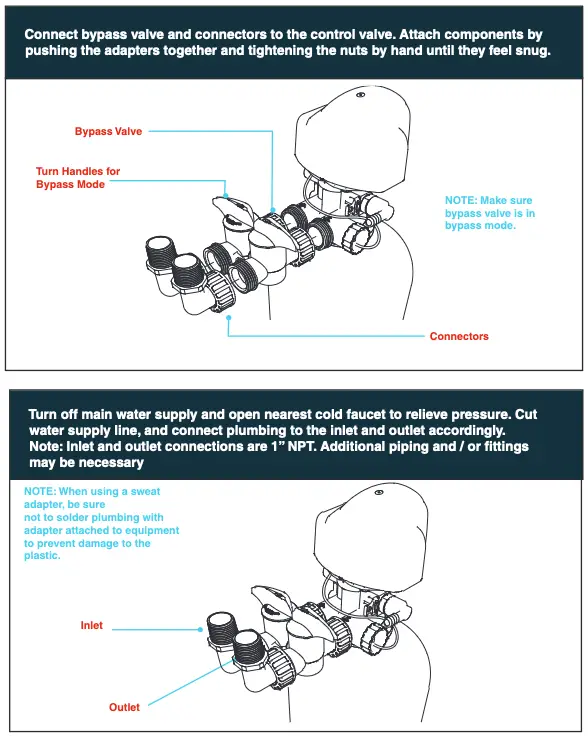 Connect bypass valve and connectors to the control valve. Attach components by pushing the adapters together and tightening the nuts by hand until they feel snug.

Bypass Valve

Turn Handles for Bypass Mode

NOTE: Make sure bypass valve is in bypass mode.

Connectors

Turn off main water supply and open nearest cold faucet to relieve pressure. Cut water supply line, and connect plumbing to the inlet and outlet accordingly. Note: Inlet and outlet connections are 1" NPT. Additional piping and / or fittings may be necessary

NOTE: When using a sweat adapter, be sure not to solder plumbing with adapter attached to equipment to prevent damage to the plastic.

Inlet

Outlet