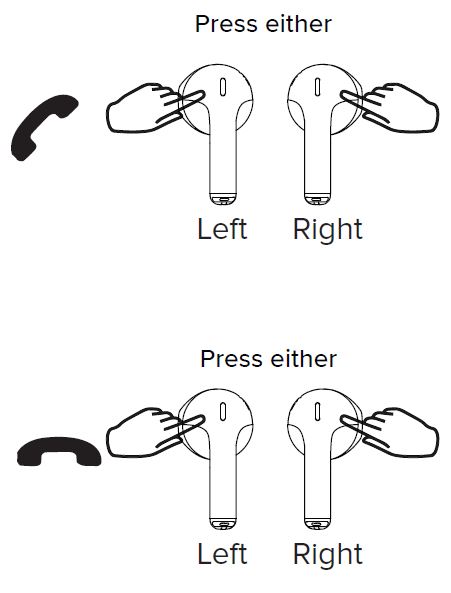 Press either

Left Right

Press either

Left Right