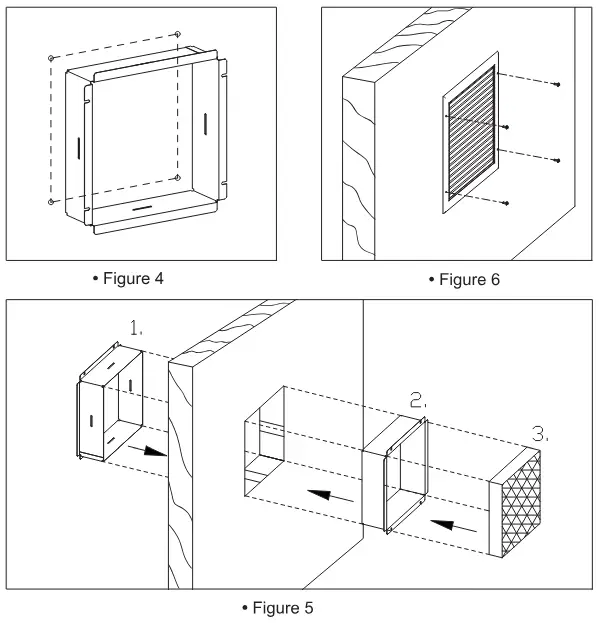 • Figure 4

• Figure 6

1.

2.

3.

• Figure 5