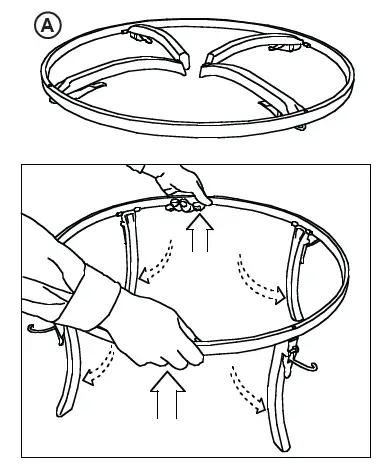 A