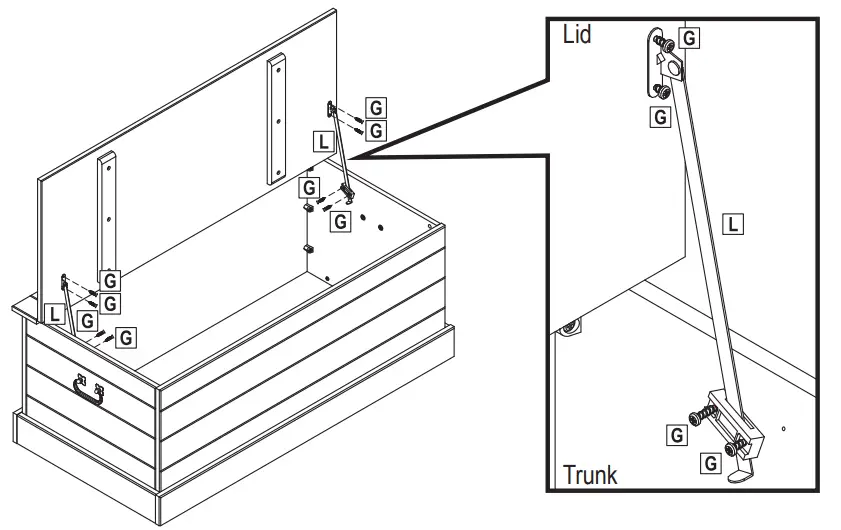 G
G
L
G
G
G
G
L
G
G

Lid
G
G
L
G
G
Trunk