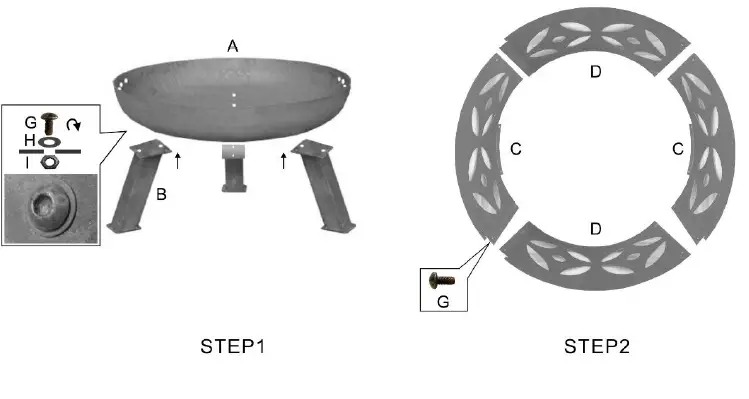 A

G
H
I

B

STEP1

D

C

C

D

G

STEP2