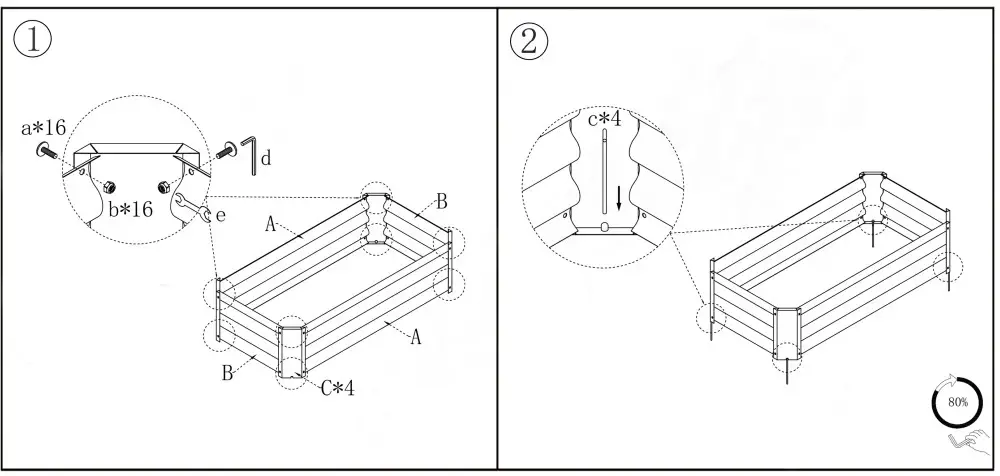 ①

a*16

d

b*16

e

A

B

A

B

C*4

②

c*4

80%