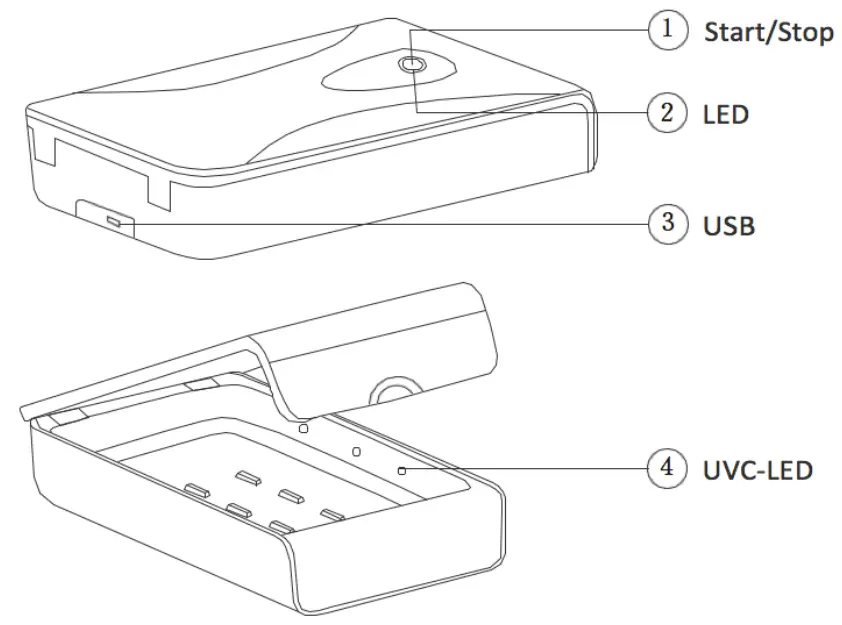 1 Start/Stop
2 LED
3 USB
4 UVC-LED