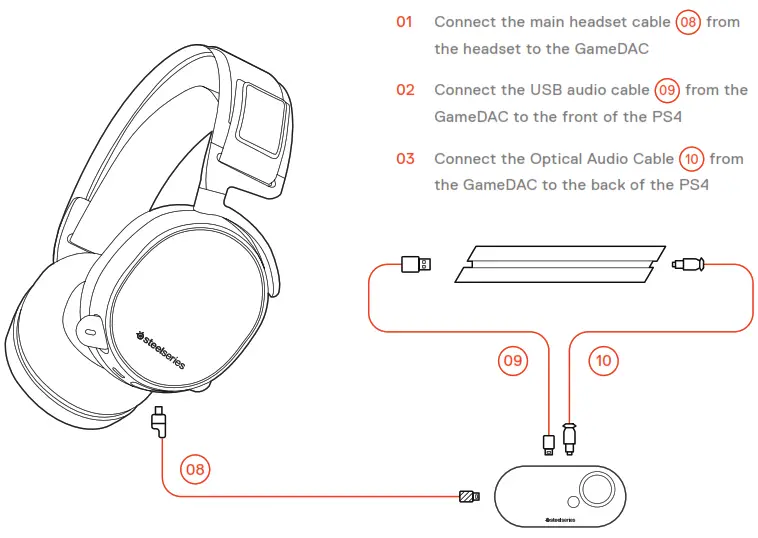 01 Connect the main headset cable 08 from the headset to the GameDAC

02 Connect the USB audio cable 09 from the GameDAC to the front of the PS4

03 Connect the Optical Audio Cable 10 from the GameDAC to the back of the PS4

steelseries

09

10

08

steelseries