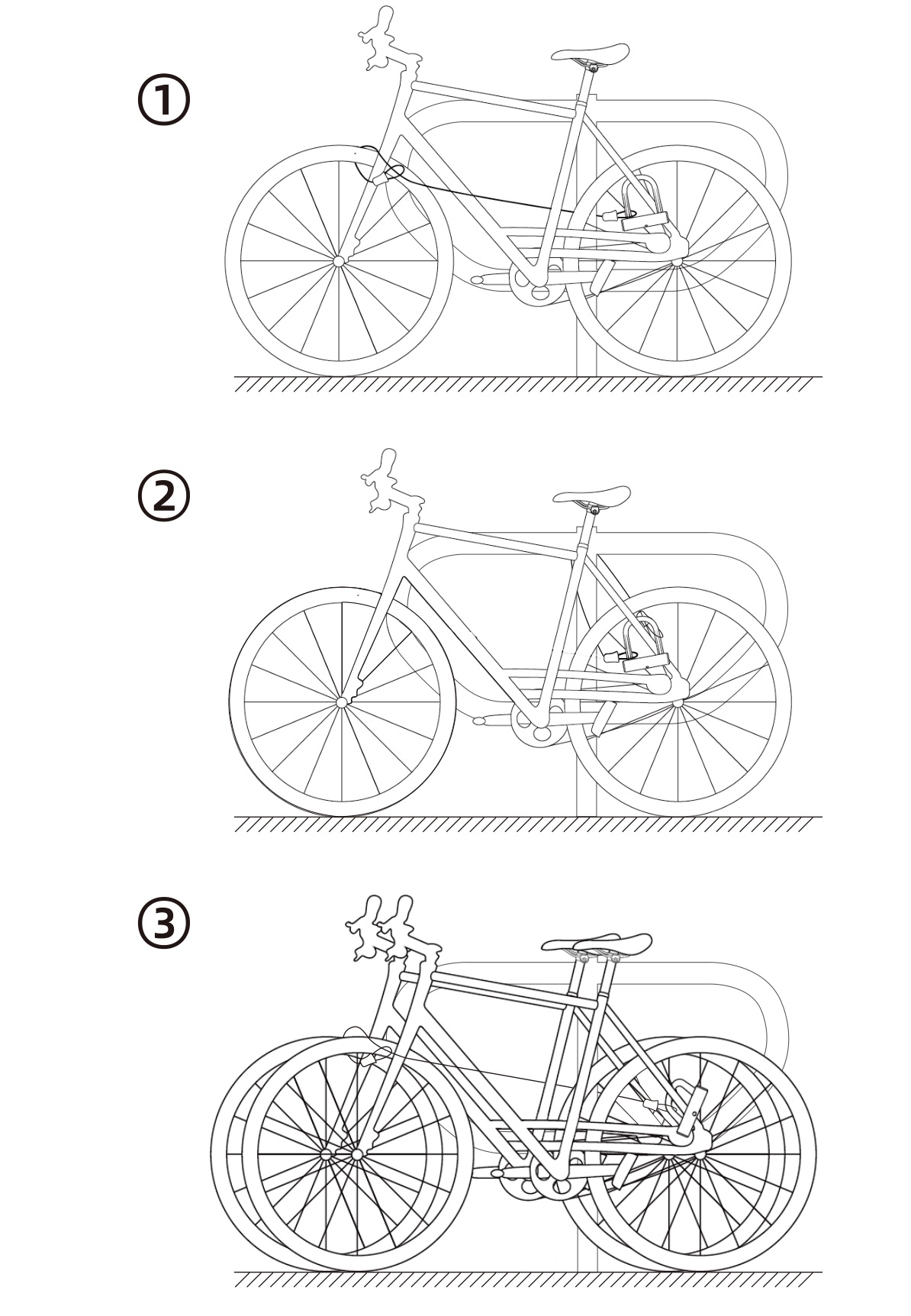 ①

②

③