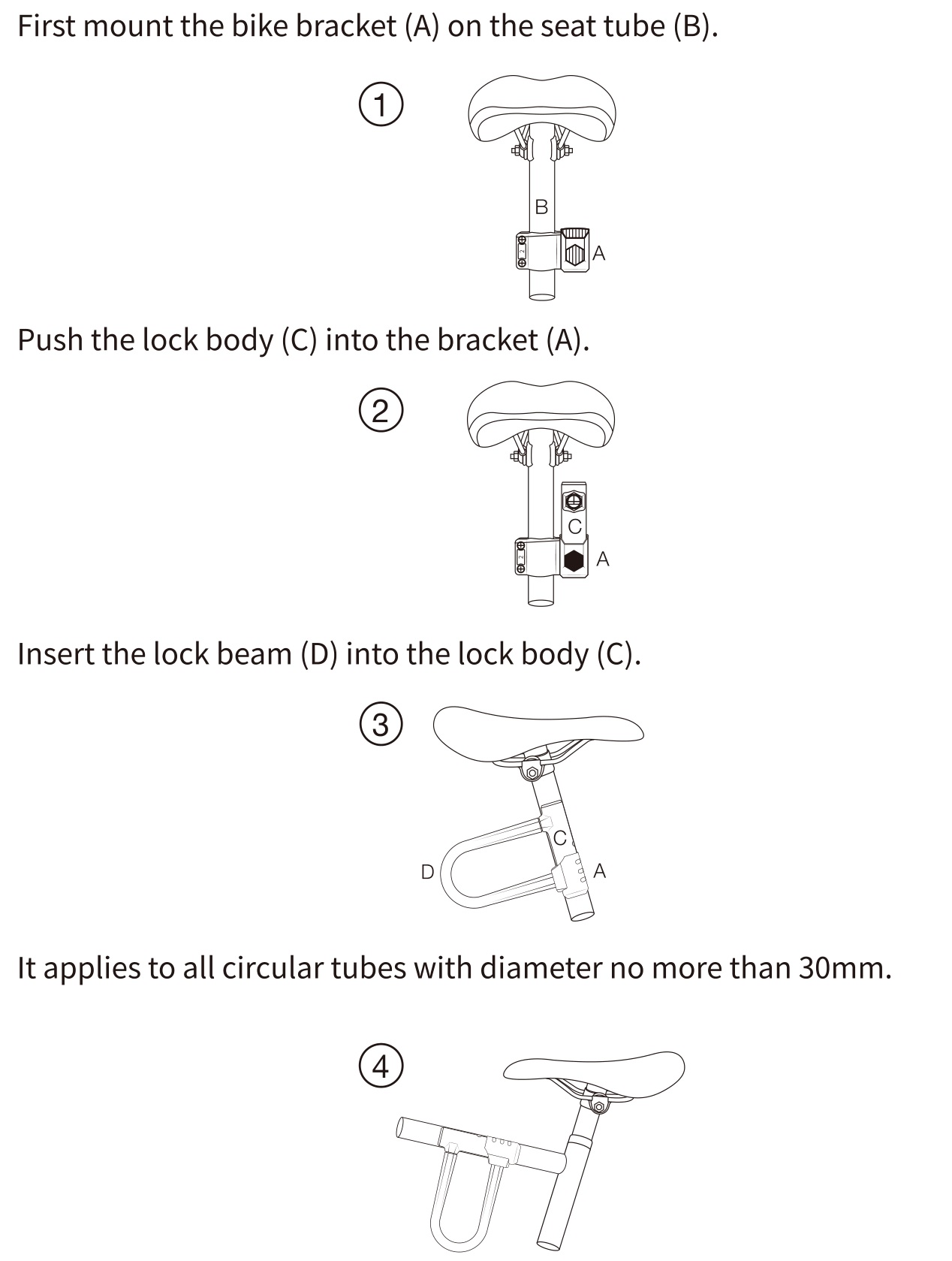 First mount the bike bracket (A) on the seat tube (B).

①

B

A

Push the lock body (C) into the bracket (A).

②

C

A

Insert the lock beam (D) into the lock body (C).

③

C

D

A

It applies to all circular tubes with diameter no more than 30mm.

④