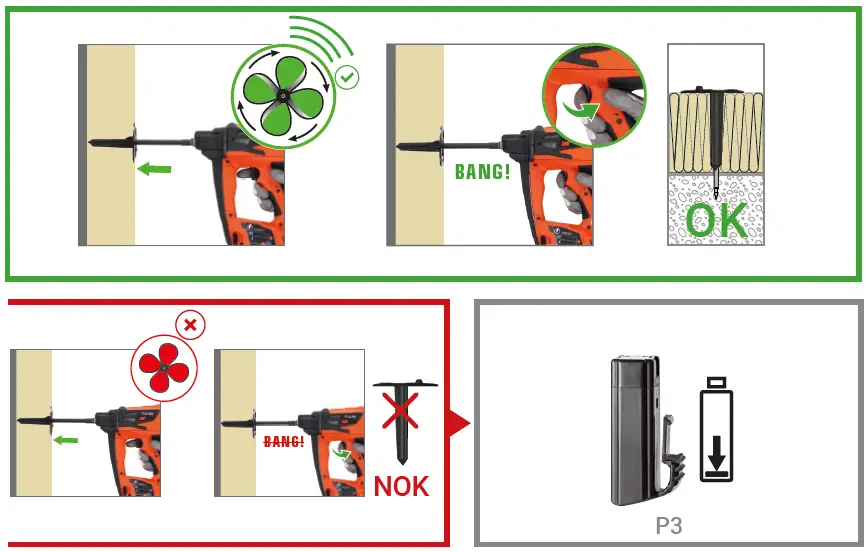 BANG!

OK

BANG!

NOK

P3