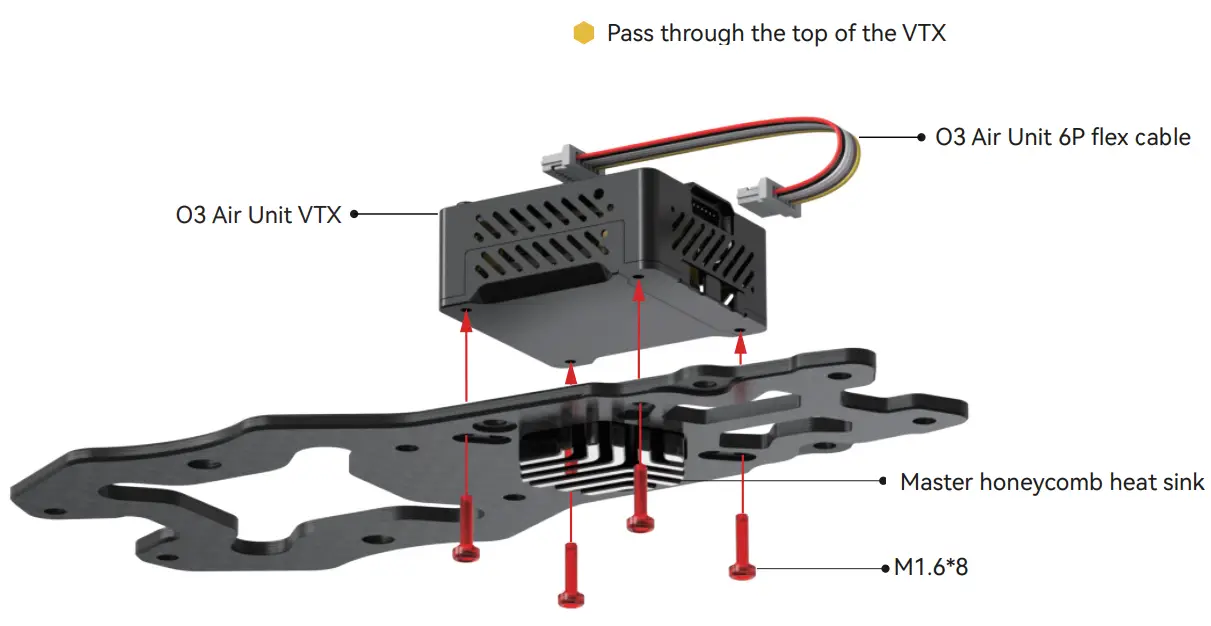 Pass through the top of the VTX

O3 Air Unit 6P flex cable

O3 Air Unit VTX

Master honeycomb heat sink

M1.6*8