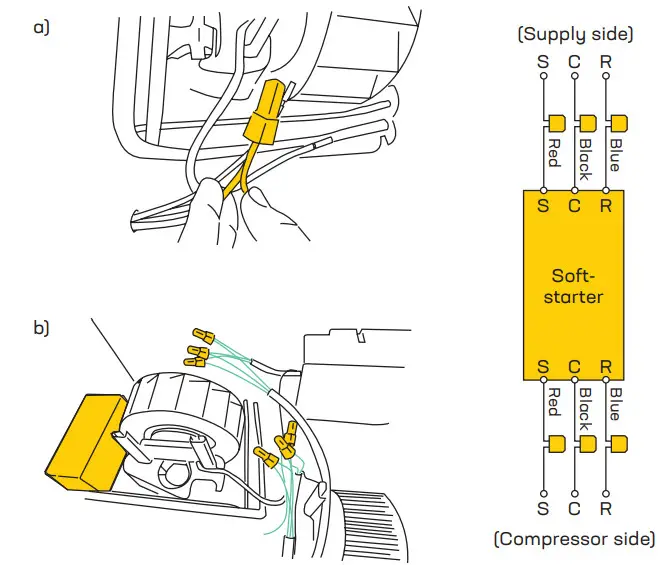 a)

b)

(Supply side)

S C R

Red Black Blue

S C R

Soft-starter

S C R

Red Black Blue

S C R

(Compressor side)