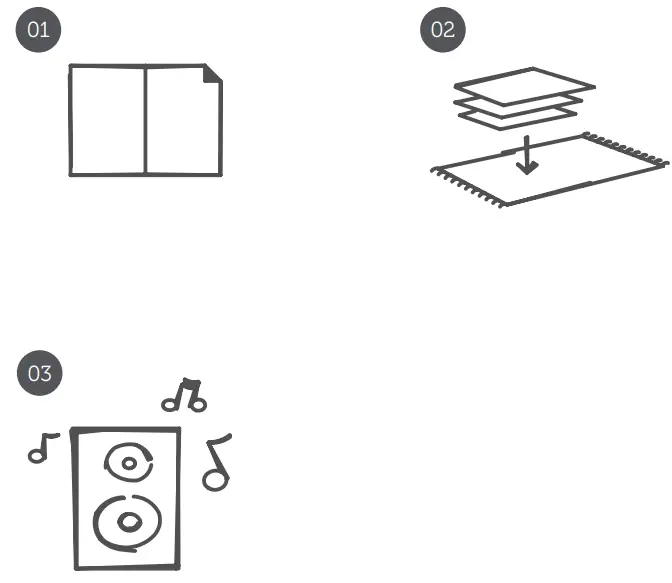 01

02

03