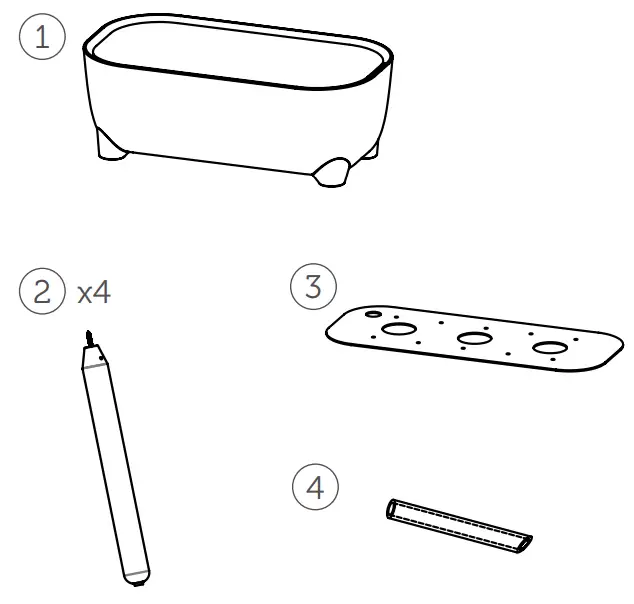 1

2 x4

3

4