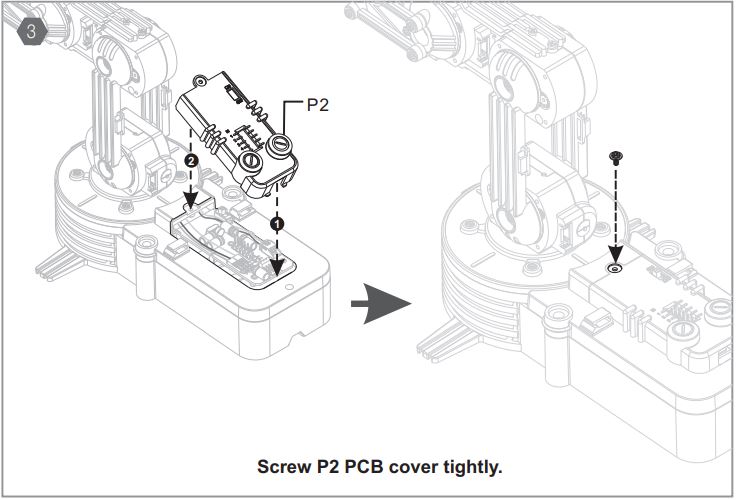 3

P2

2

1

Screw P2 PCB cover tightly.