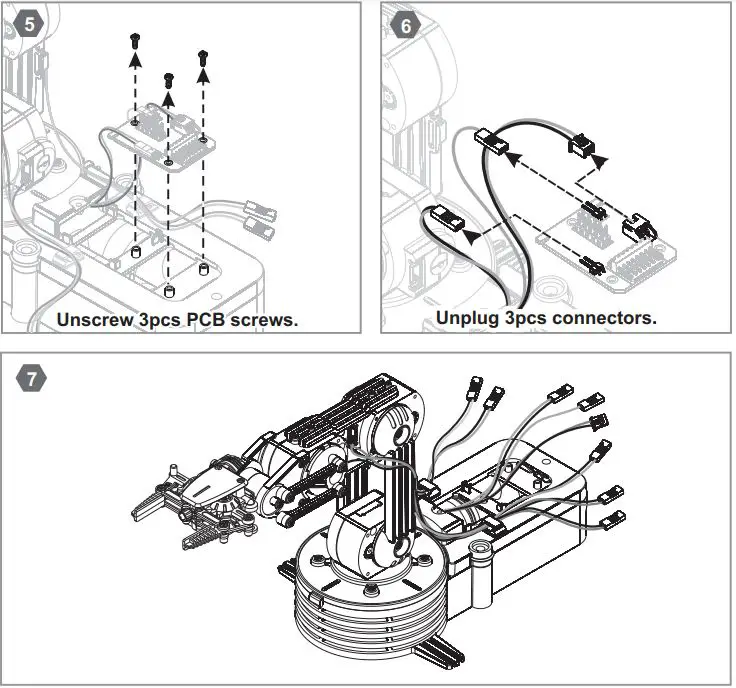 5

Unscrew 3pcs PCB screws.

6

Unplug 3pcs connectors.

7