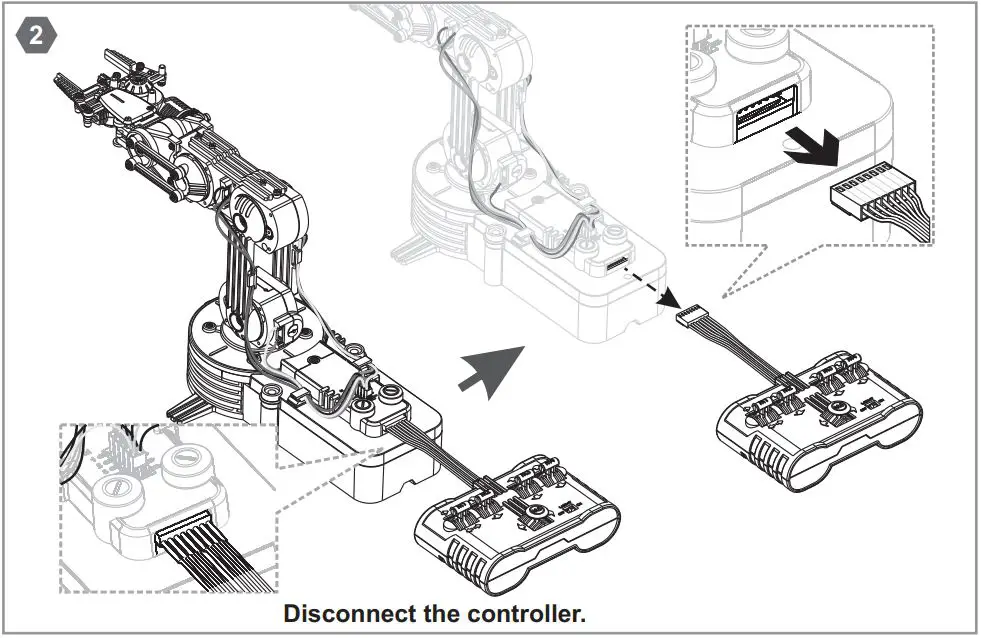 2

Disconnect the controller.